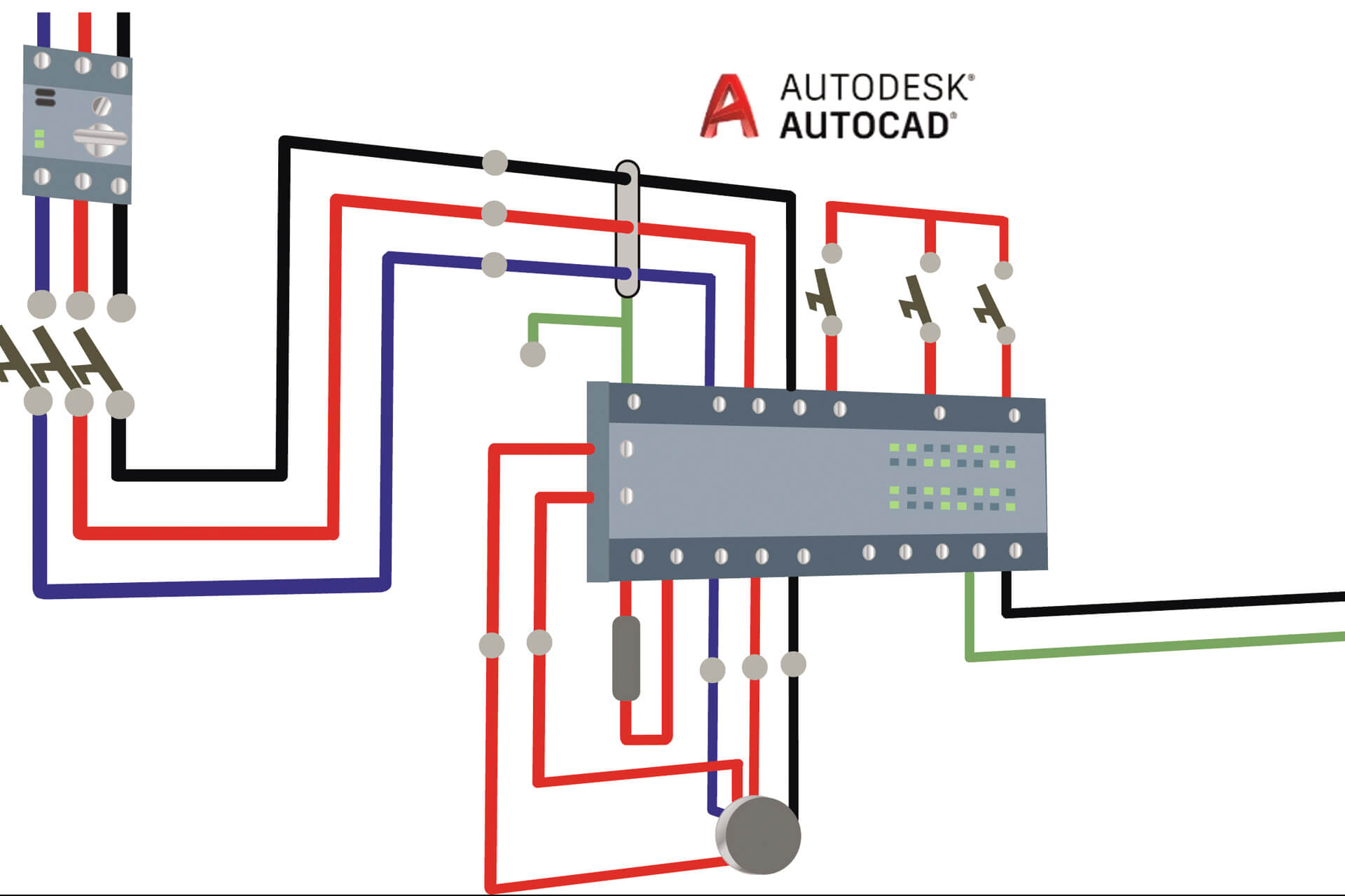 AUTODESK®
AUTOCAD®